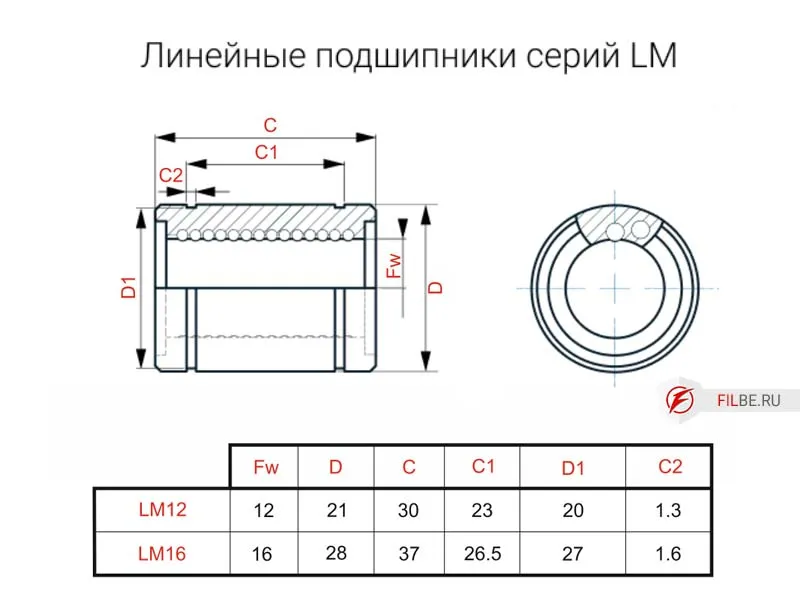 Линейные подшипники серий LM

C

C1

C2

D1

Fw

D

FILBE.RU

| | Fw | D | C | C1 | D1 | C2 |
|---|---|---|---|---|---|---|
| LM12 | 12 | 21 | 30 | 23 | 20 | 1.3 |
| LM16 | 16 | 28 | 37 | 26.5 | 27 | 1.6 |