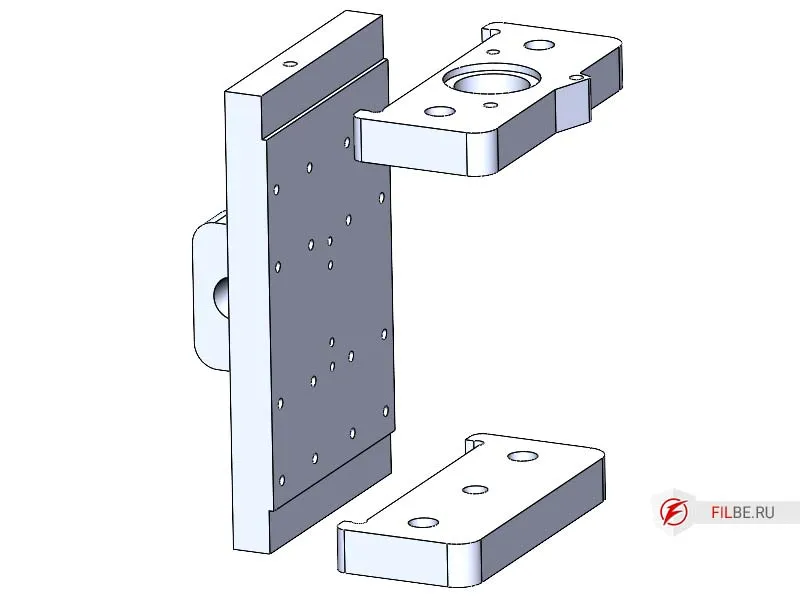 FILBE.RU